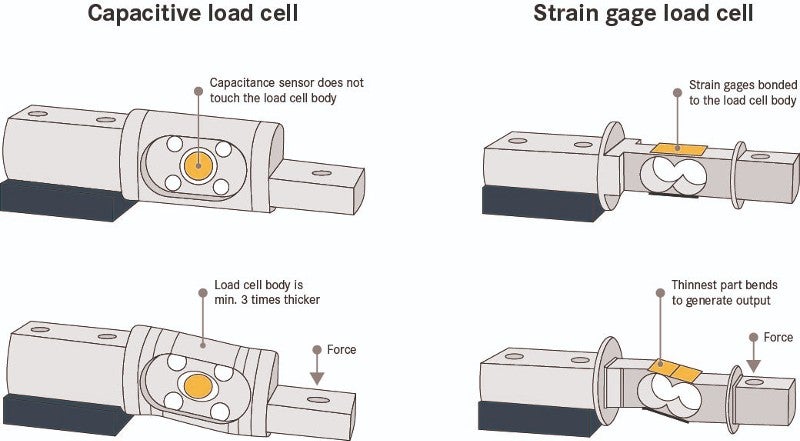 Capacitive load cell

Capacitance sensor does not touch the load cell body

Load cell body is min. 3 times thicker

Force

Strain gage load cell

Strain gages bonded to the load cell body

Thinnest part bends to generate output

Force